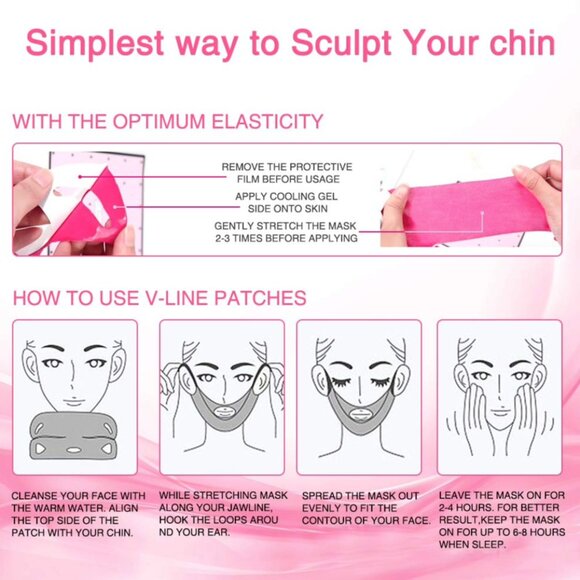 Simplest way to Sculpt Your chin

WITH THE OPTIMUM ELASTICITY

REMOVE THE PROTECTIVE FILM BEFORE USAGE

APPLY COOLING GEL SIDE ONTO SKIN

GENTLY STRETCH THE MASK 2-3 TIMES BEFORE APPLYING

HOW TO USE V-LINE PATCHES

CLEANSE YOUR FACE WITH THE WARM WATER. ALIGN THE TOP SIDE OF THE PATCH WITH YOUR CHIN.

WHILE STRETCHING MASK ALONG YOUR JAWLINE, HOOK THE LOOPS AROU ND YOUR EAR.

SPREAD THE MASK OUT EVENLY TO FIT THE CONTOUR OF YOUR FACE.

LEAVE THE MASK ON FOR 2-4 HOURS. FOR BETTER RESULT,KEEP THE MASK ON FOR UP TO 6-8 HOURS WHEN SLEEP.